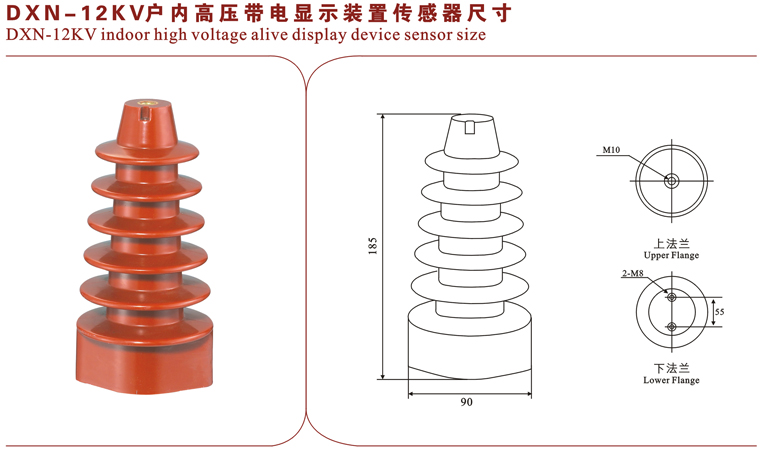 DXN-12KV户内高压带电显示装置传感器尺寸
DXN-12KV indoor high voltage alive display device sensor size

185

90

M10

上法兰
Upper Flange

2-M8

55

下法兰
Lower Flange